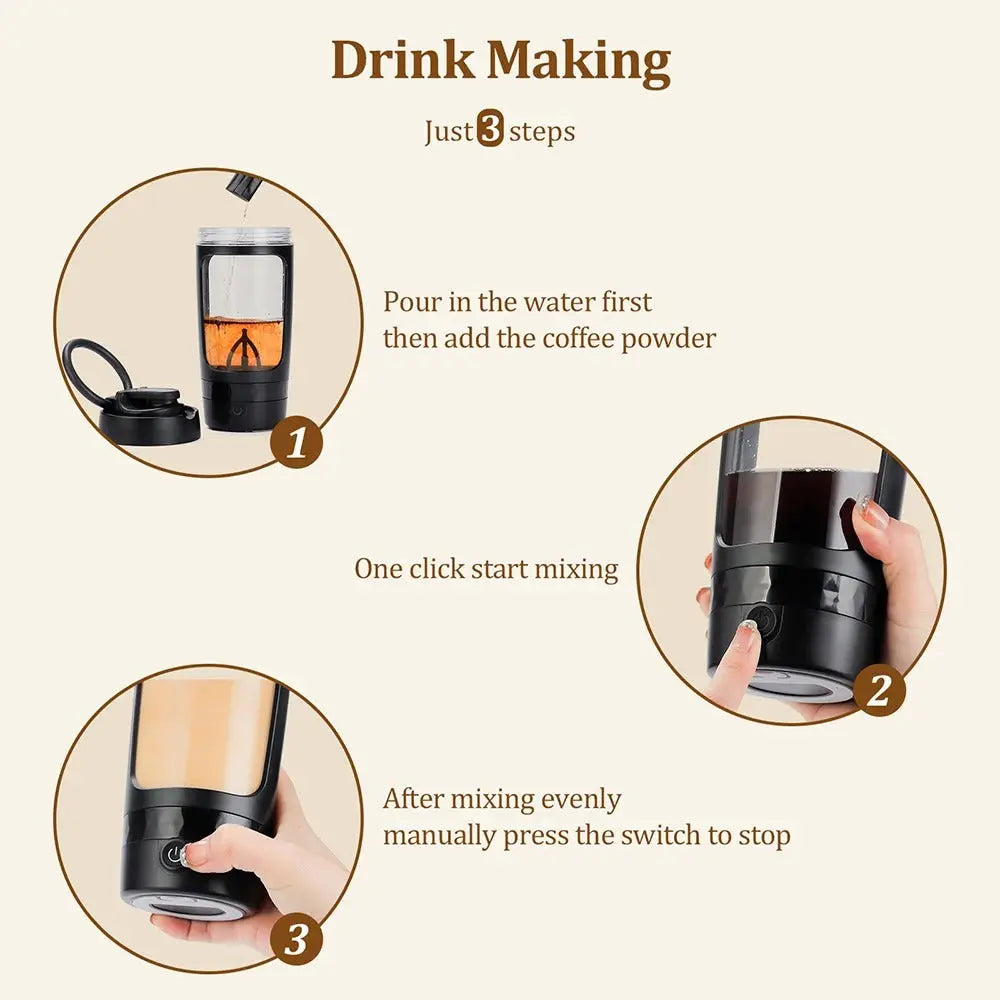 Drink Making

Just 3 steps

Pour in the water first
then add the coffee powder

1

One click start mixing

2

After mixing evenly
manually press the switch to stop

3